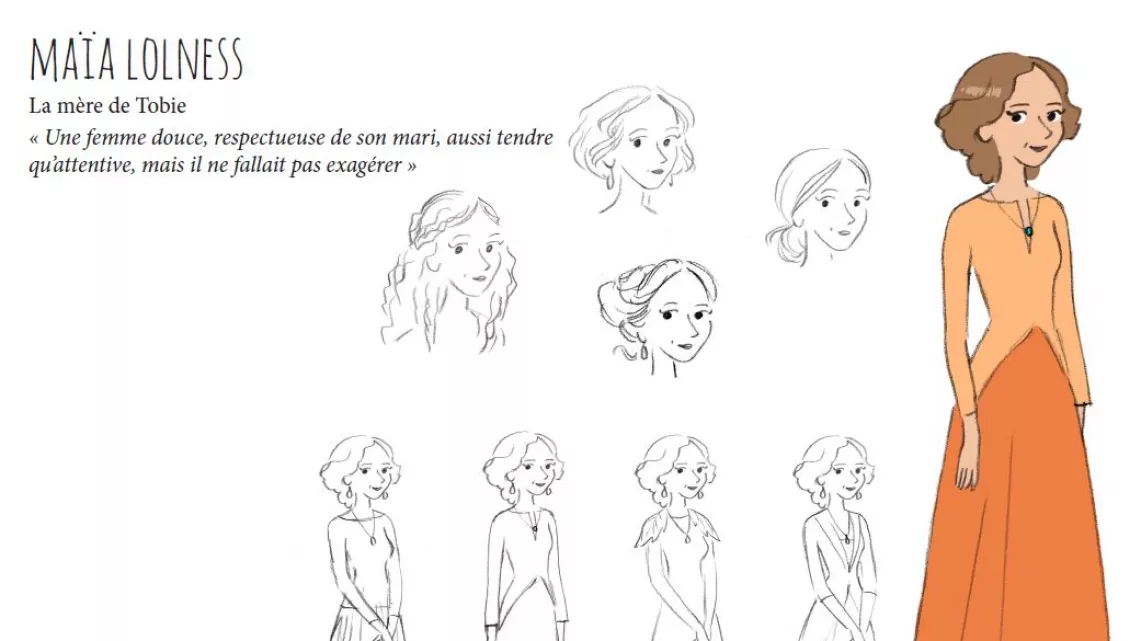 MAÏA LOLNESS

La mère de Tobie

« Une femme douce, respectueuse de son mari, aussi tendre qu'attentive, mais il ne fallait pas exagérer »